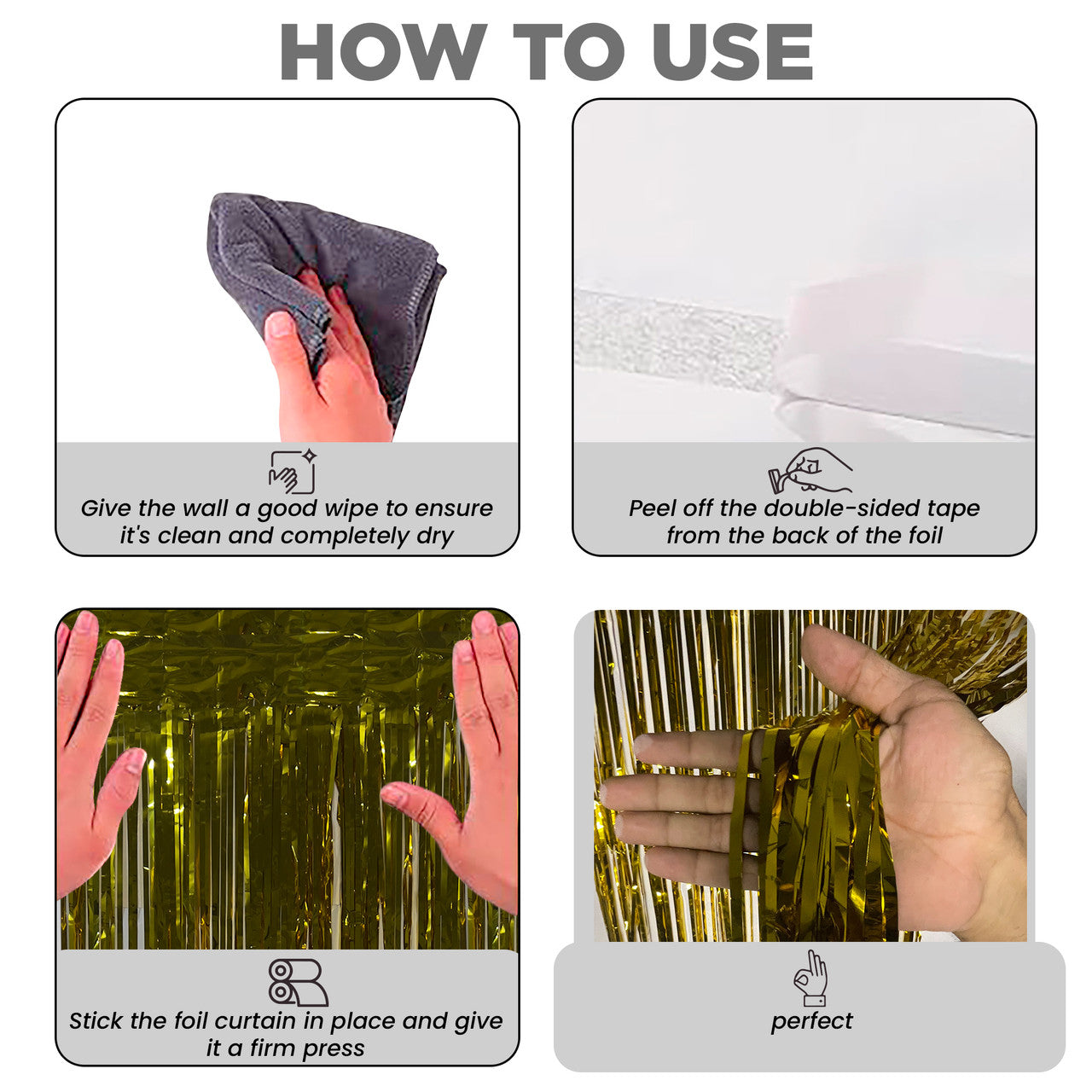 HOW TO USE

Give the wall a good wipe to ensure it's clean and completely dry

Peel off the double-sided tape from the back of the foil

Stick the foil curtain in place and give it a firm press

perfect