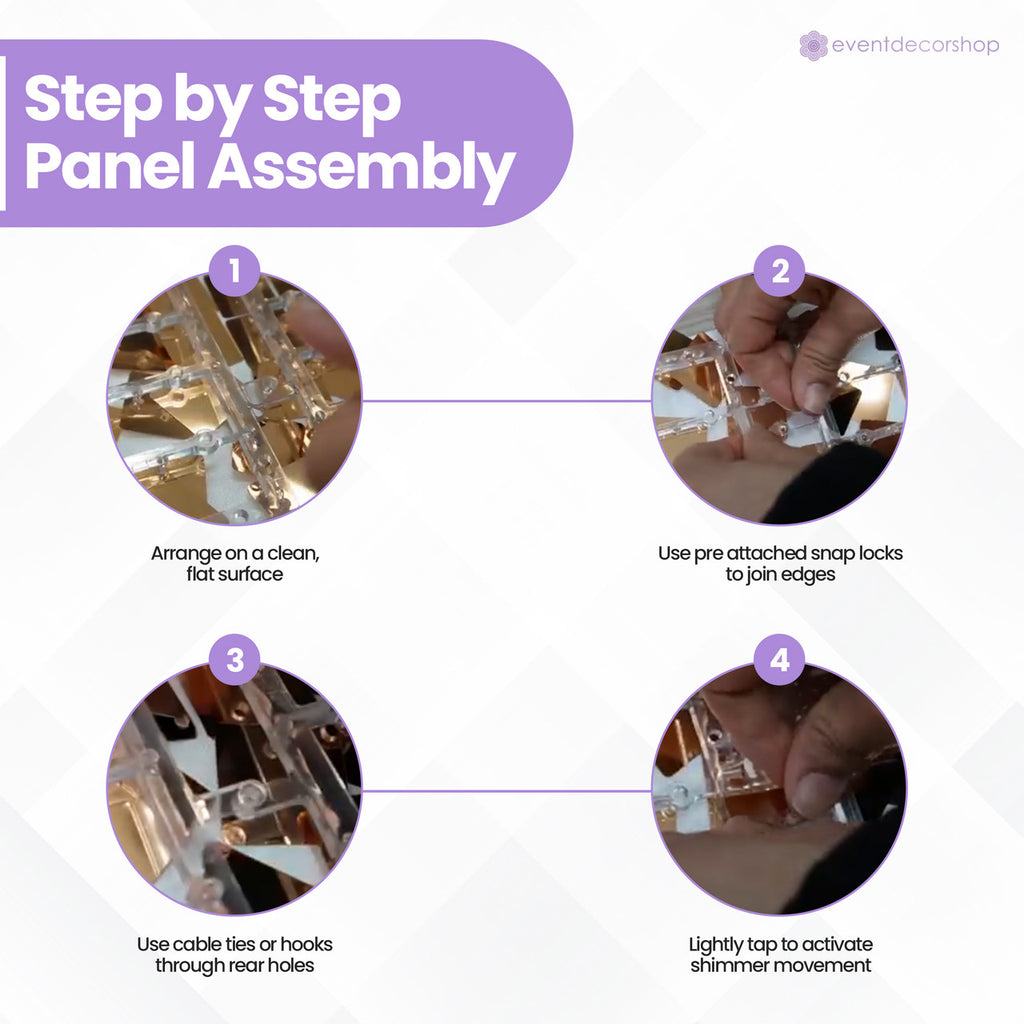 eventdecorshop

Step by Step
Panel Assembly

1

Arrange on a clean, flat surface

2

Use pre attached snap locks to join edges

3

Use cable ties or hooks through rear holes

4

Lightly tap to activate shimmer movement