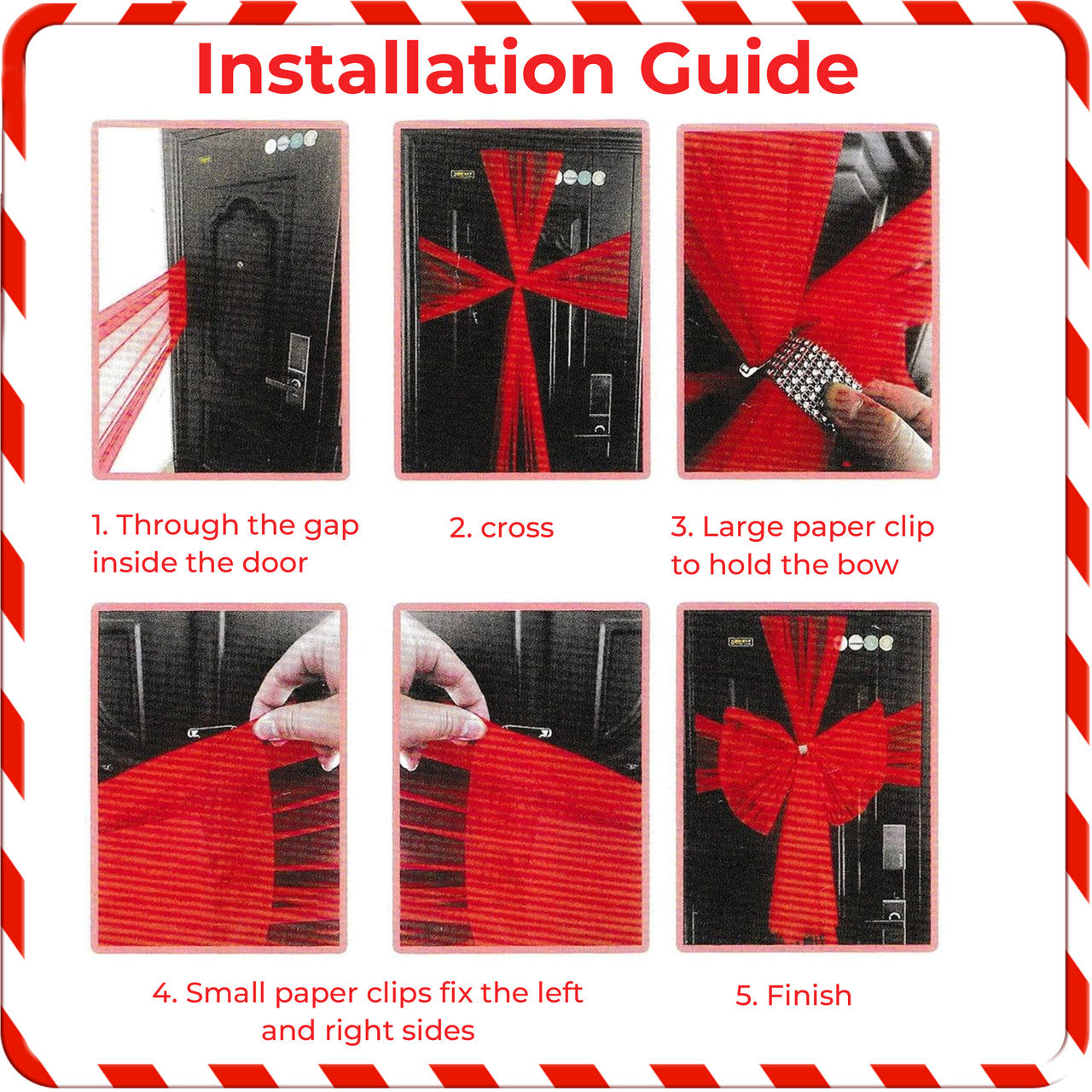 Installation Guide

1. Through the gap inside the door

2. cross

3. Large paper clip to hold the bow

4. Small paper clips fix the left and right sides

5. Finish